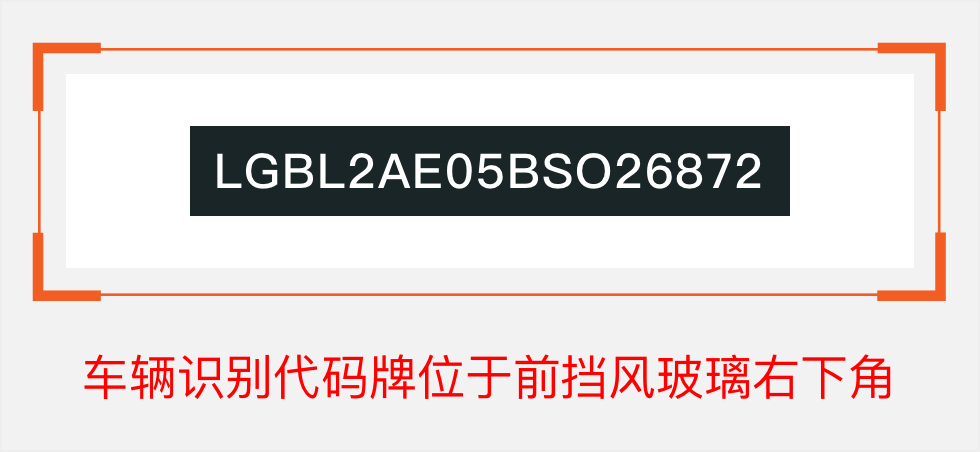 LGBL2AE05BSO26872

车辆识别代码牌位于前挡风玻璃右下角